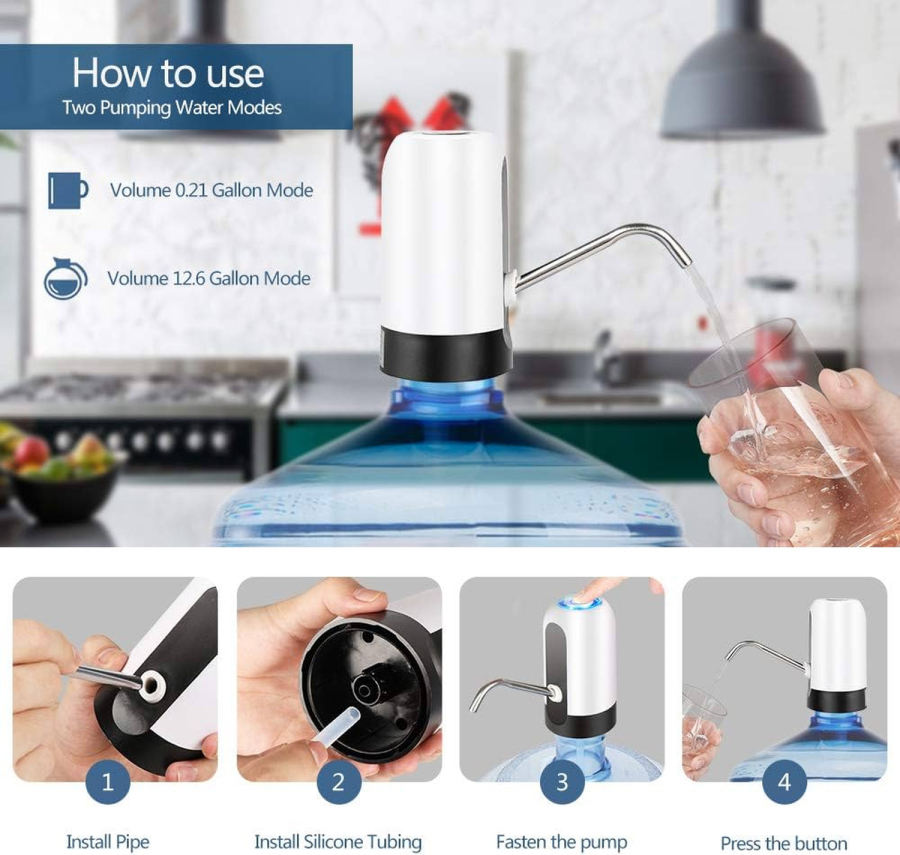 How to use
Two Pumping Water Modes

Volume 0.21 Gallon Mode

Volume 12.6 Gallon Mode

1
Install Pipe

2
Install Silicone Tubing

3
Fasten the pump

4
Press the button