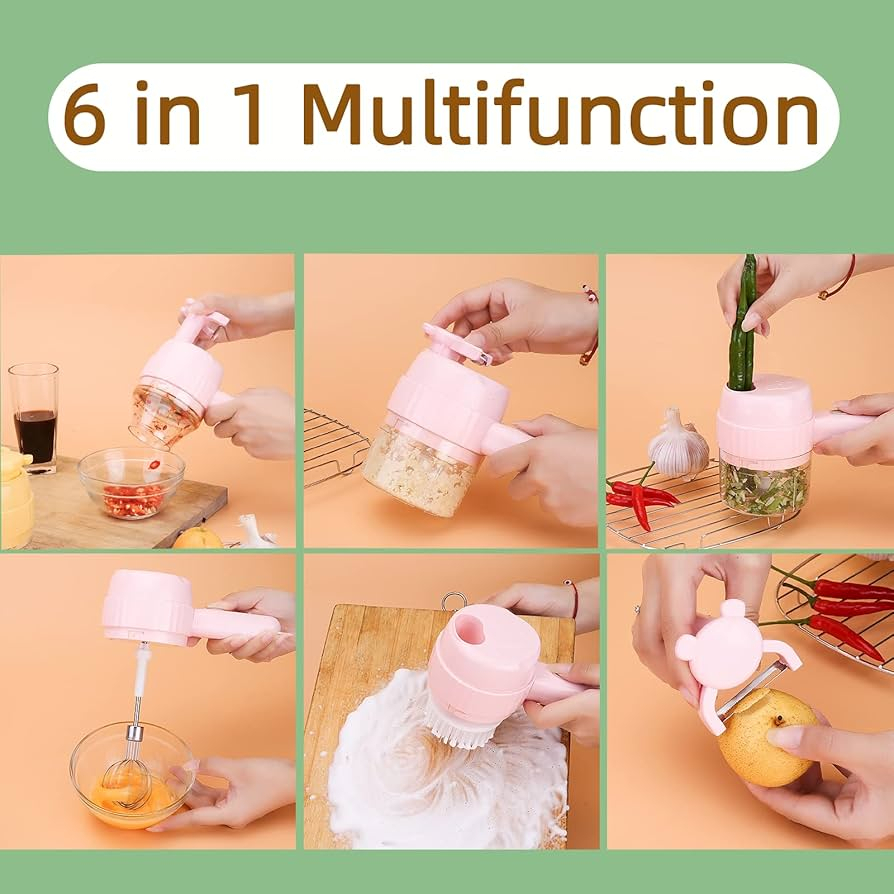 6 in 1 Multifunction