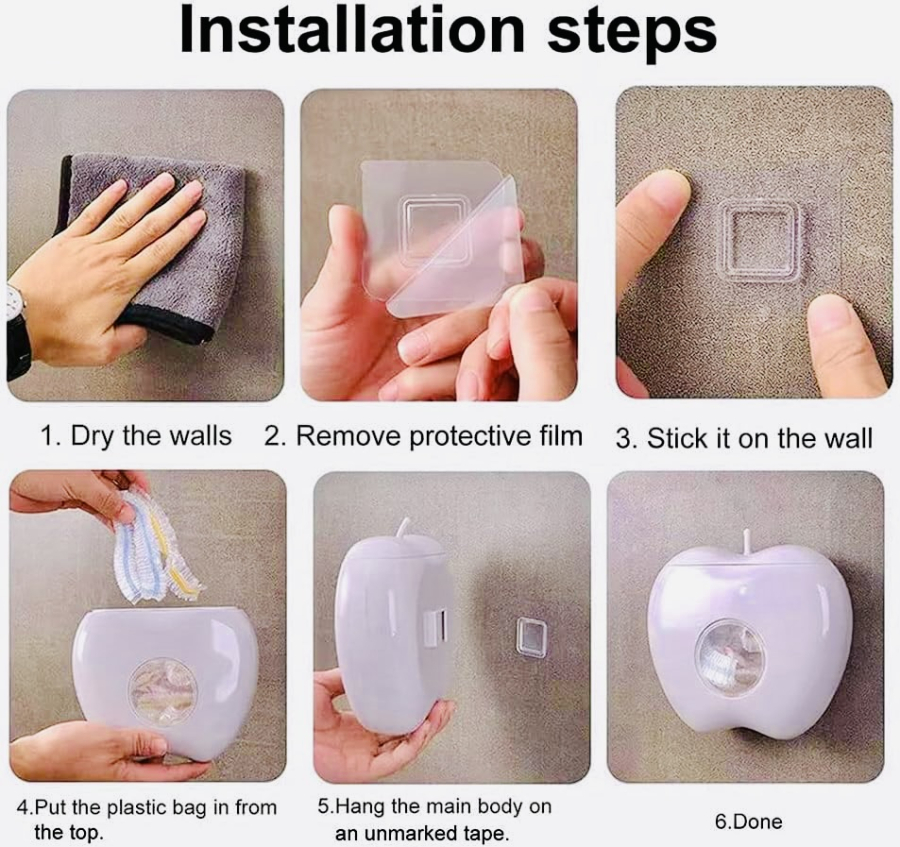 Installation steps

1. Dry the walls

2. Remove protective film

3. Stick it on the wall

4.Put the plastic bag in from the top.

5.Hang the main body on an unmarked tape.

6.Done