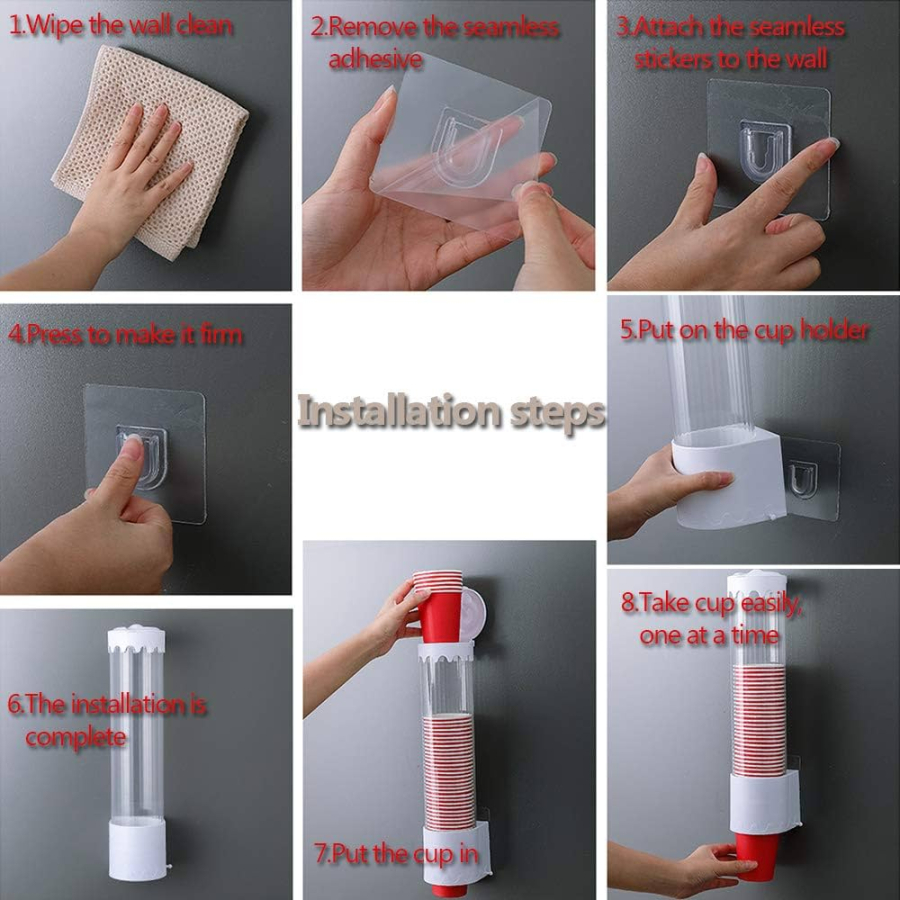 1.Wipe the wall clean

2.Remove the seamless adhesive

3.Attach the seamless stickers to the wall

4.Press to make it firm

Installation steps

5.Put on the cup holder

6.The installation is complete

7.Put the cup in

8.Take cup easily, one at a time