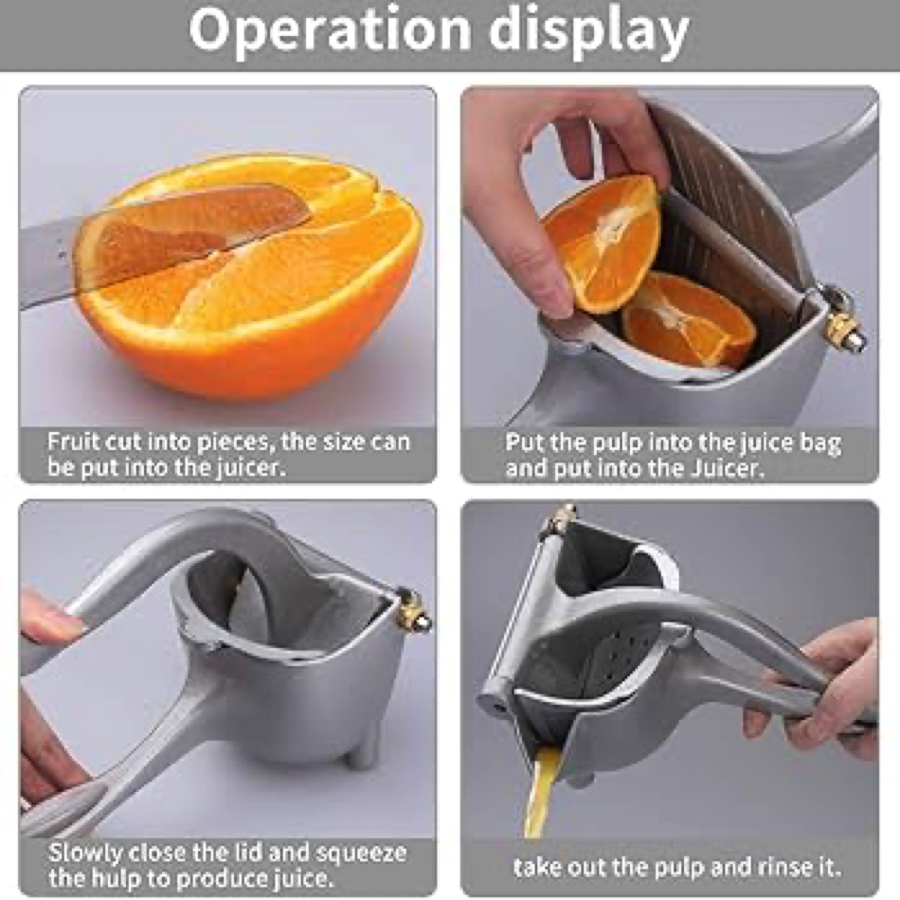 Operation display

Fruit cut into pieces, the size can be put into the juicer.

Put the pulp into the juice bag and put into the Juicer.

Slowly close the lid and squeeze the hulp to produce juice.

take out the pulp and rinse it.